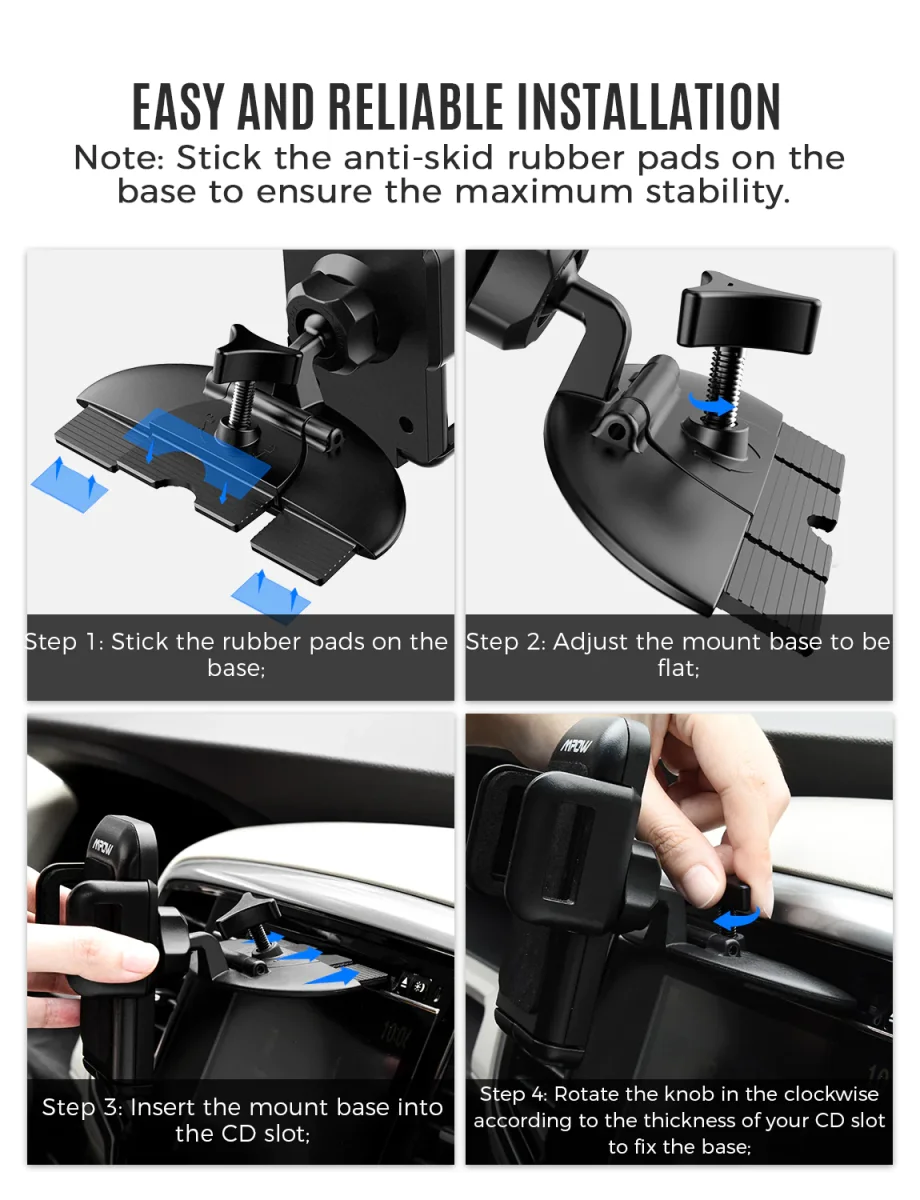 EASY AND RELIABLE INSTALLATION
Note: Stick the anti-skid rubber pads on the base to ensure the maximum stability.

Step 1: Stick the rubber pads on the base;

Step 2: Adjust the mount base to be flat;

MPOW

Step 3: Insert the mount base into the CD slot;

MPOW

Step 4: Rotate the knob in the clockwise according to the thickness of your CD slot to fix the base;