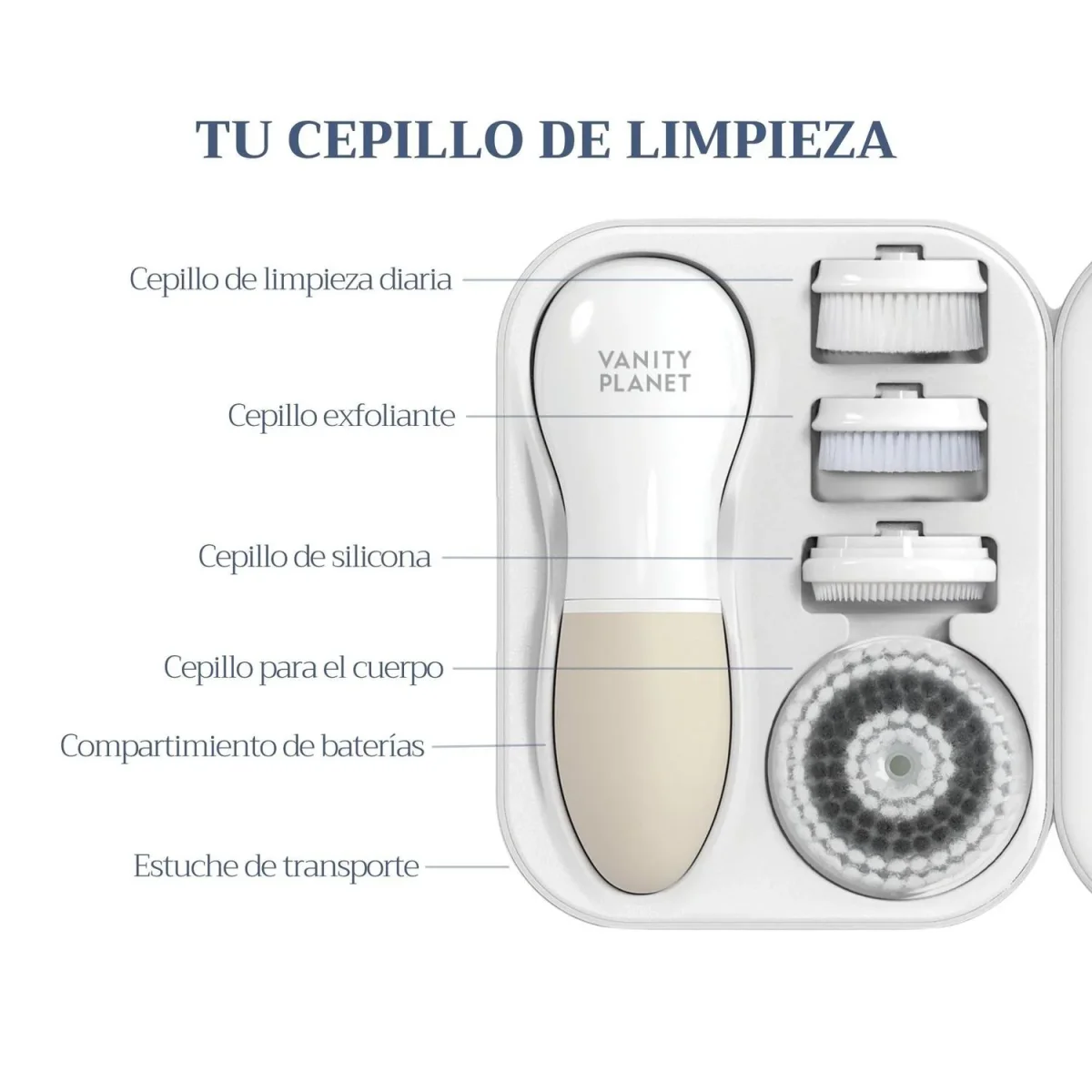 TU CEPILLO DE LIMPIEZA

Cepillo de limpieza diaria

VANITY PLANET

Cepillo exfoliante

Cepillo de silicona

Cepillo para el cuerpo

Compartimiento de baterías

Estuche de transporte