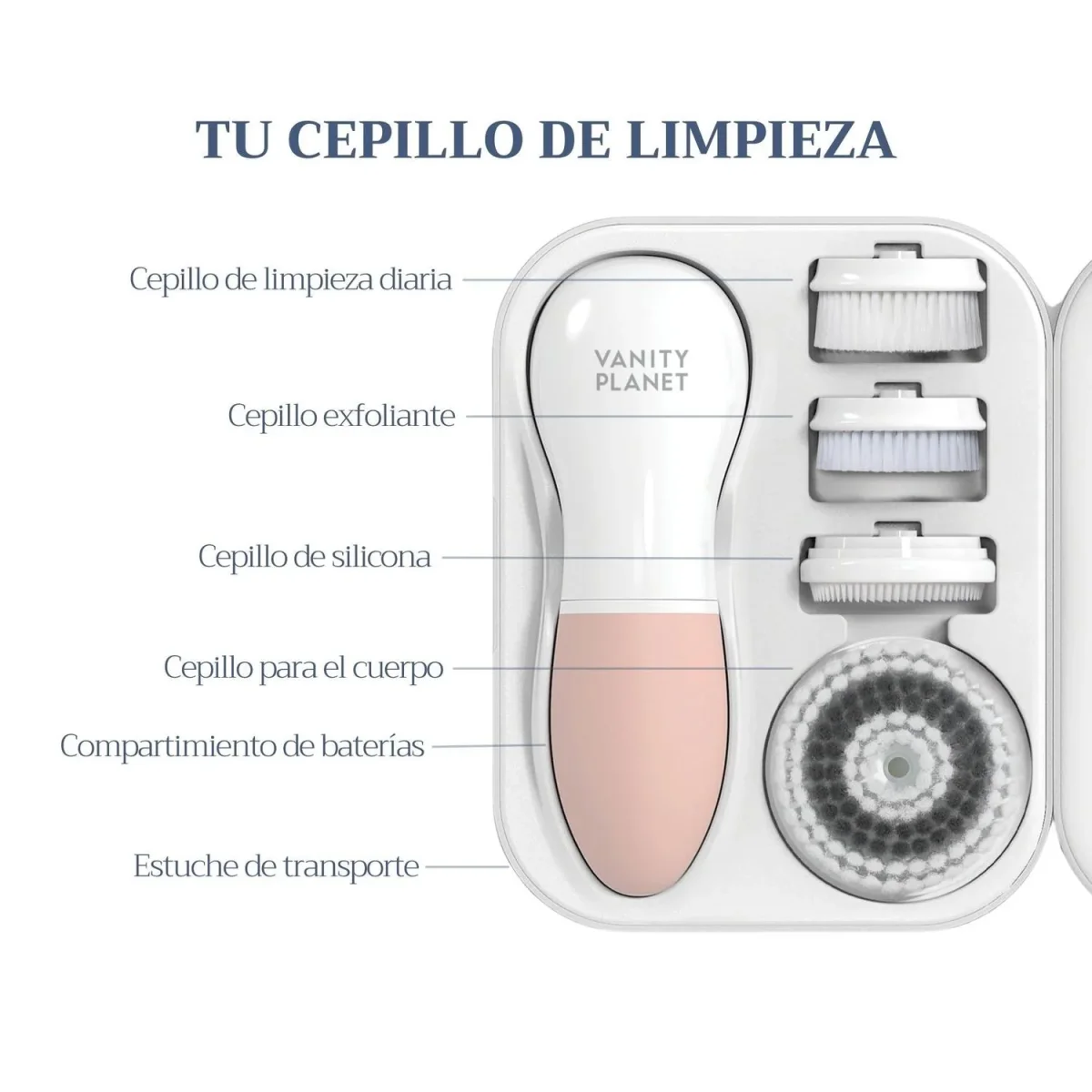 TU CEPILLO DE LIMPIEZA

Cepillo de limpieza diaria

VANITY PLANET

Cepillo exfoliante

Cepillo de silicona

Cepillo para el cuerpo

Compartimiento de baterías

Estuche de transporte